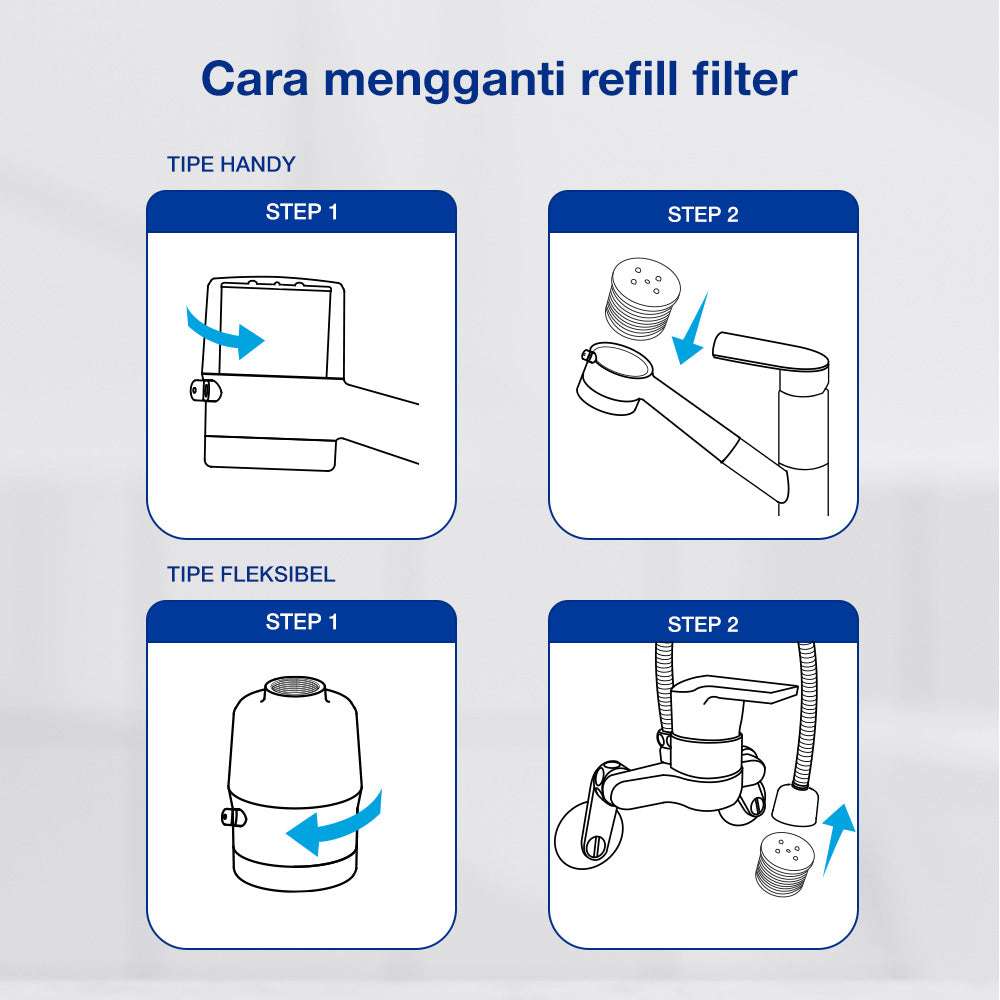 Cara mengganti refill filter

TIPE HANDY

STEP 1

STEP 2

TIPE FLEKSIBEL

STEP 1

STEP 2