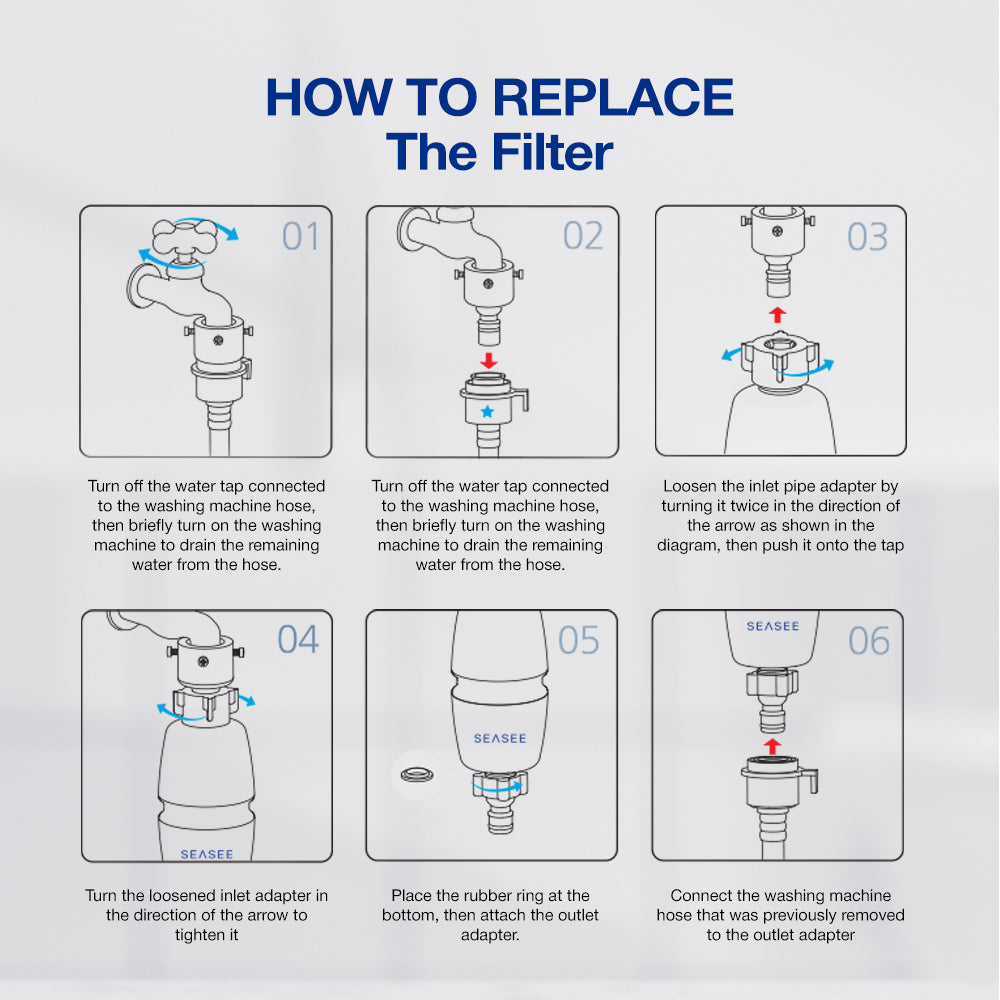 HOW TO REPLACE
The Filter

01

Turn off the water tap connected to the washing machine hose, then briefly turn on the washing machine to drain the remaining water from the hose.

02

Turn off the water tap connected to the washing machine hose, then briefly turn on the washing machine to drain the remaining water from the hose.

03

Loosen the inlet pipe adapter by turning it twice in the direction of the arrow as shown in the diagram, then push it onto the tap

04

SEASEE

Turn the loosened inlet adapter in the direction of the arrow to tighten it

05

SEASEE

Place the rubber ring at the bottom, then attach the outlet adapter.

06

SEASEE

Connect the washing machine hose that was previously removed to the outlet adapter