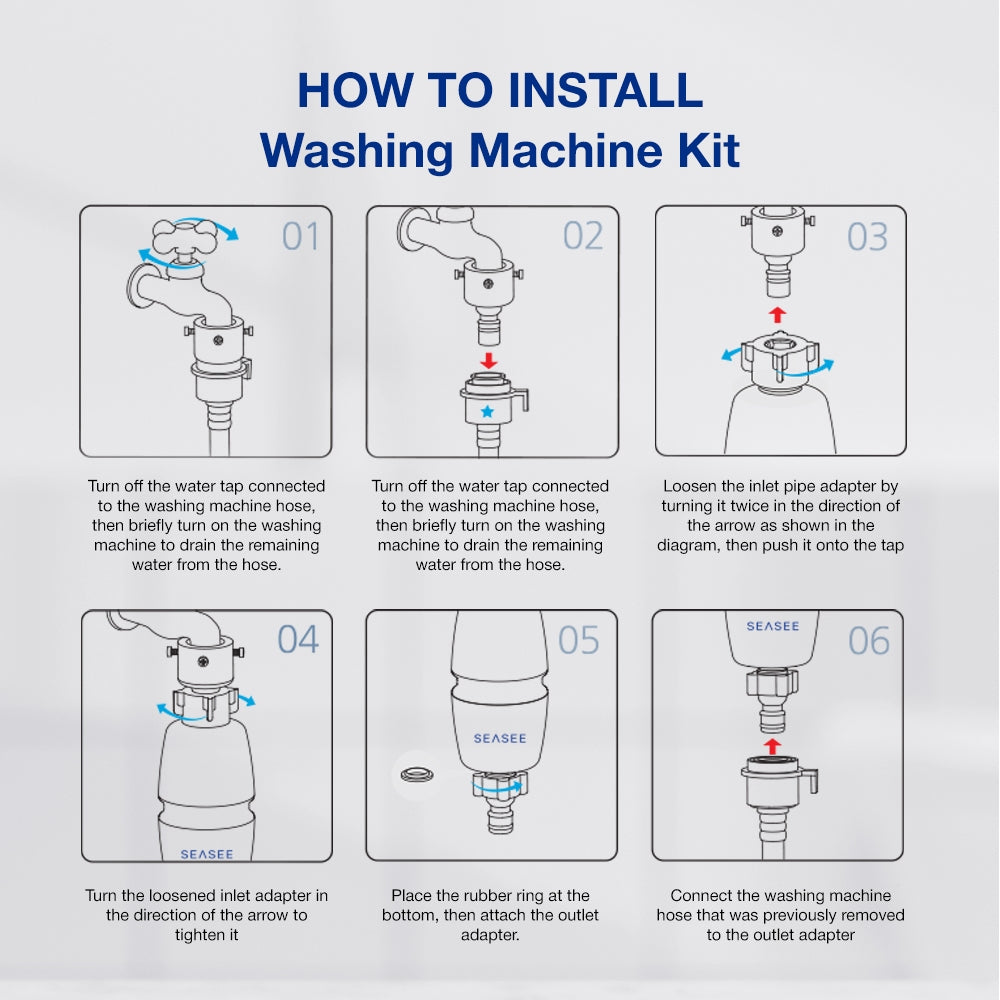 HOW TO INSTALL
Washing Machine Kit

01

Turn off the water tap connected to the washing machine hose, then briefly turn on the washing machine to drain the remaining water from the hose.

02

Turn off the water tap connected to the washing machine hose, then briefly turn on the washing machine to drain the remaining water from the hose.

03

Loosen the inlet pipe adapter by turning it twice in the direction of the arrow as shown in the diagram, then push it onto the tap

04

SEASEE

Turn the loosened inlet adapter in the direction of the arrow to tighten it

05

SEASEE

Place the rubber ring at the bottom, then attach the outlet adapter.

06

SEASEE

Connect the washing machine hose that was previously removed to the outlet adapter