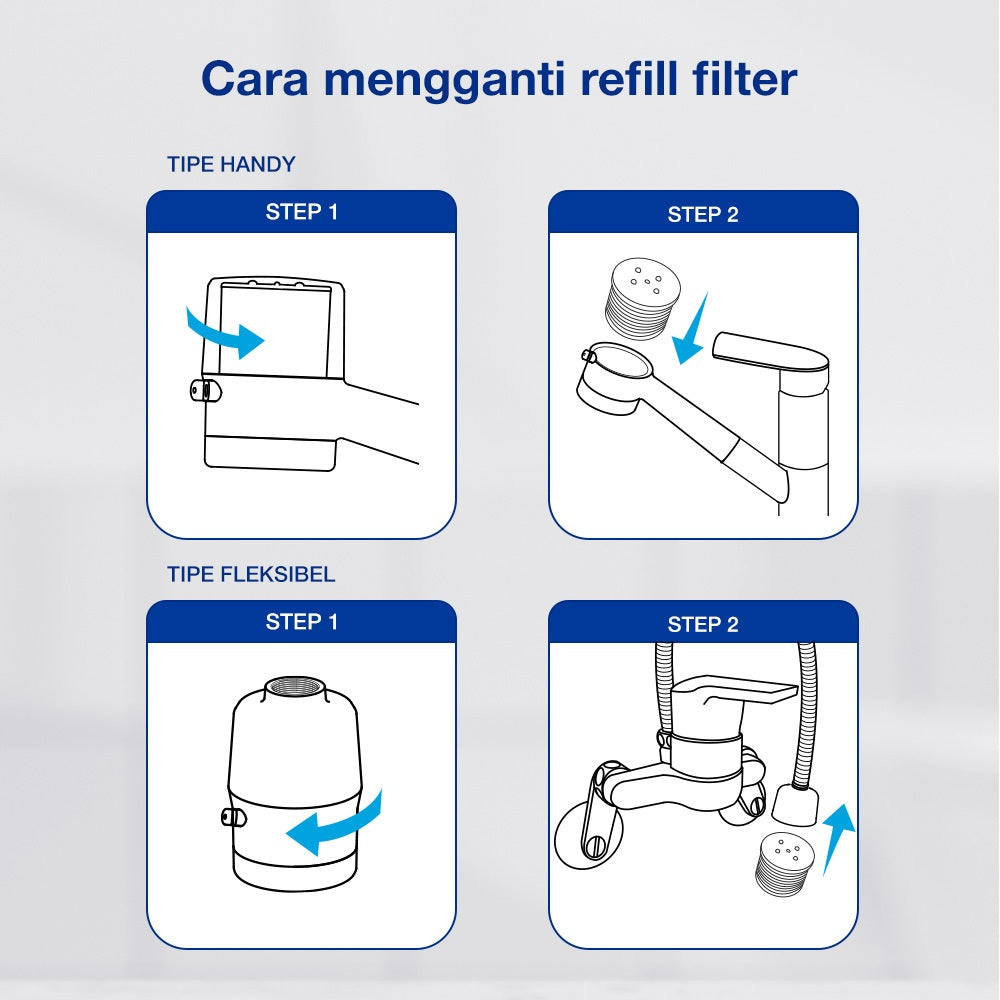 Cara mengganti refill filter

TIPE HANDY

STEP 1

STEP 2

TIPE FLEKSIBEL

STEP 1

STEP 2